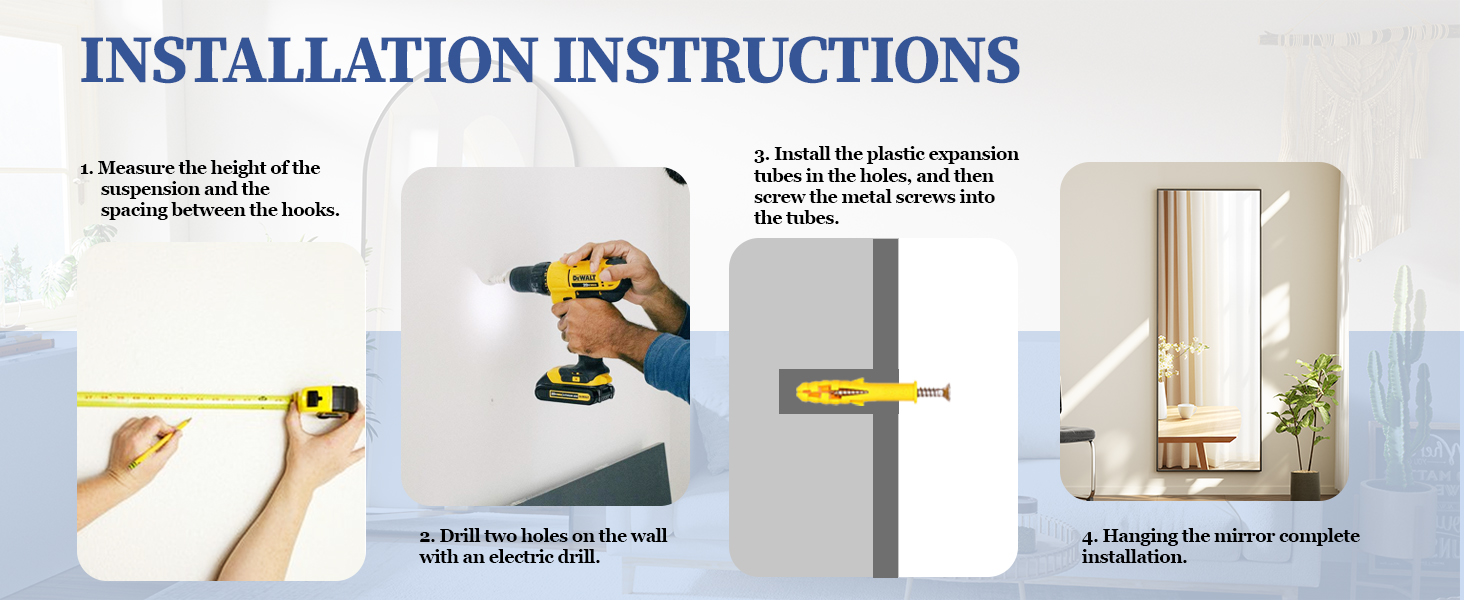 INSTALLATION INSTRUCTIONS

1. Measure the height of the suspension and the spacing between the hooks.

DEWALT

2. Drill two holes on the wall with an electric drill.

3. Install the plastic expansion tubes in the holes, and then screw the metal screws into the tubes.

4. Hanging the mirror complete installation.