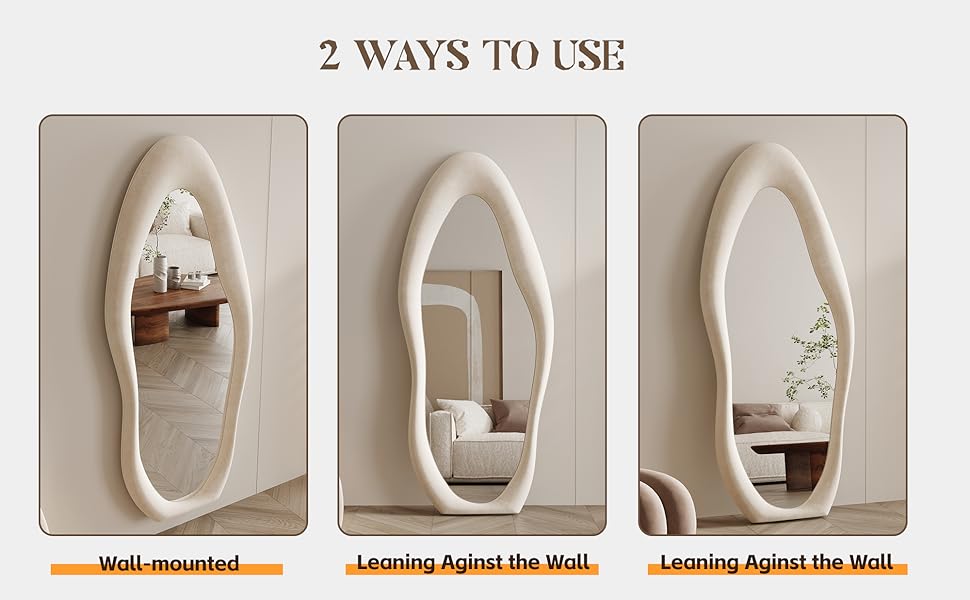 2 WAYS TO USE

Wall-mounted

Leaning Aginst the Wall

Leaning Aginst the Wall